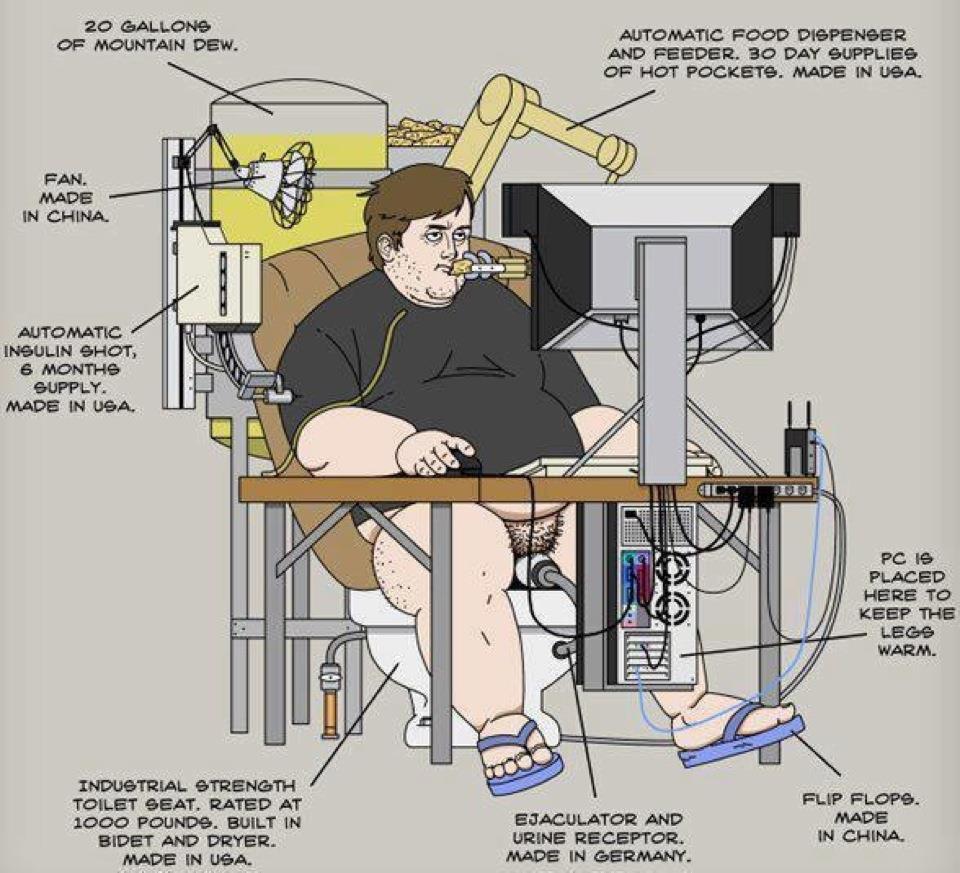 20 GALLONS OF MOUNTAIN DEW.

AUTOMATIC FOOD DISPENSER AND FEEDER. 30 DAY SUPPLIES OF HOT POCKETS. MADE IN USA.

FAN. MADE IN CHINA.

AUTOMATIC INSULIN SHOT, 6 MONTHS SUPPLY. MADE IN USA.

PC IS PLACED HERE TO KEEP THE LEGS WARM.

INDUSTRIAL STRENGTH TOILET SEAT. RATED AT 1000 POUNDS. BUILT IN BIDET AND DRYER. MADE IN USA.

EJACULATOR AND URINE RECEPTOR. MADE IN GERMANY.

FLIP FLOPS. MADE IN CHINA.